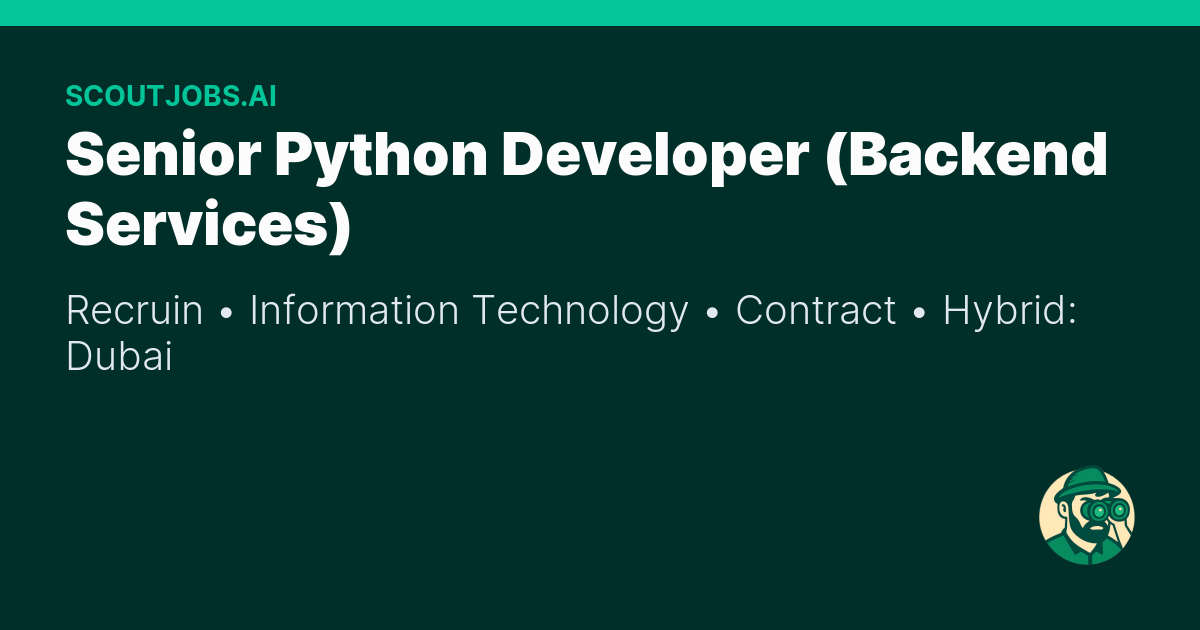 SCOUTJOBS.AI

Senior Python Developer (Backend Services)

Recruin • Information Technology • Contract • Hybrid: Dubai